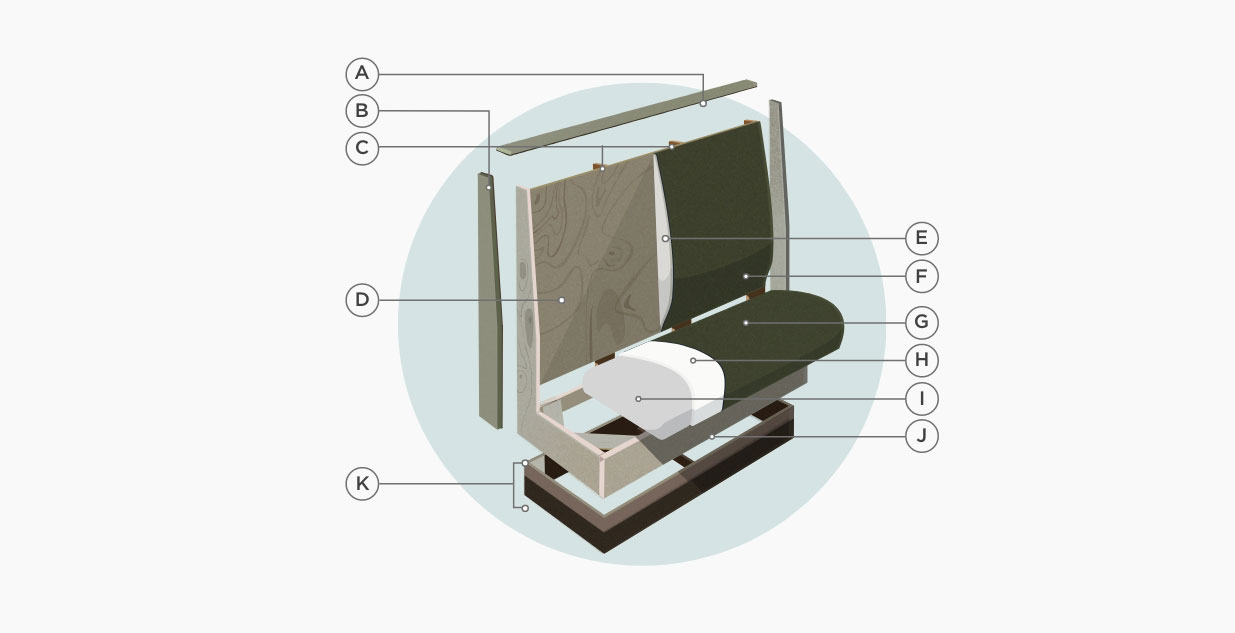 A
B
C
D
E
F
G
H
I
J
K